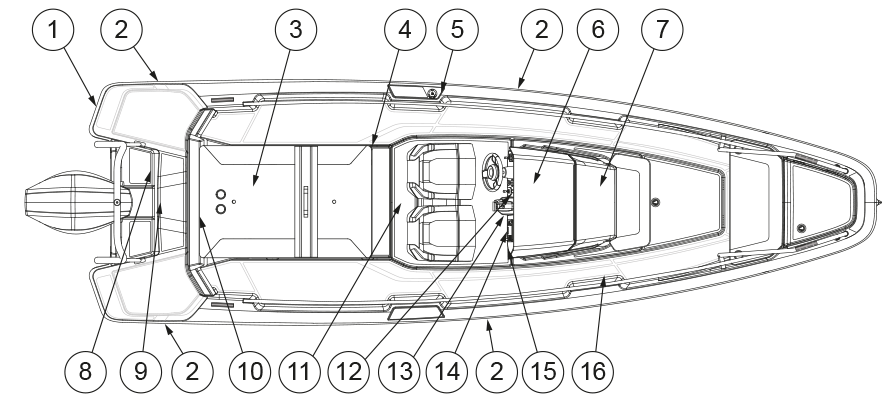 1
2
3
4
5
2
6
7
8
9
2
10
11
12
13
14
2
15
16