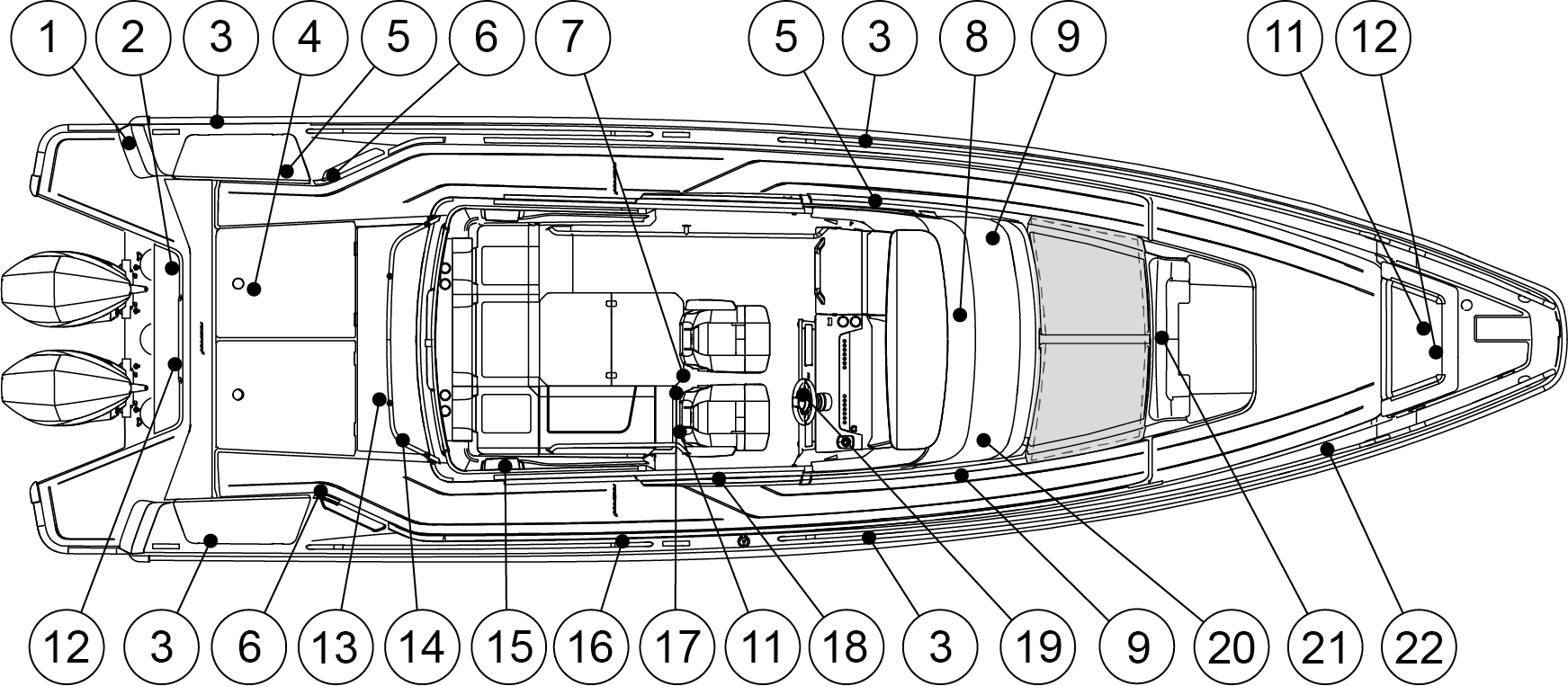 1 2 3 4 5 6 7 5 3 8 9 11 12

12 3 6 13 14 15 16 17 11 18 3 19 9 20 21 22