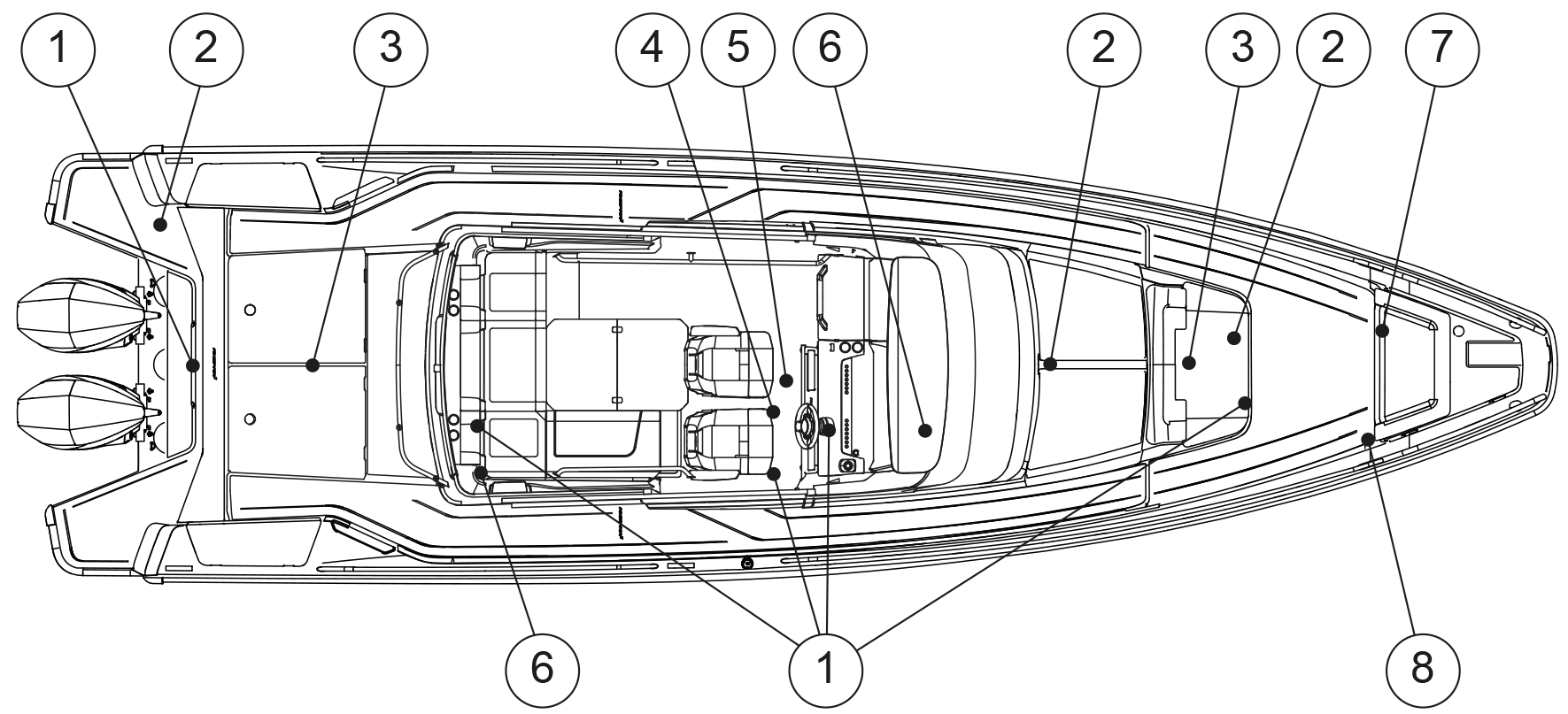 1
2
3
4
5
6
2
3
2
7
6
1
8